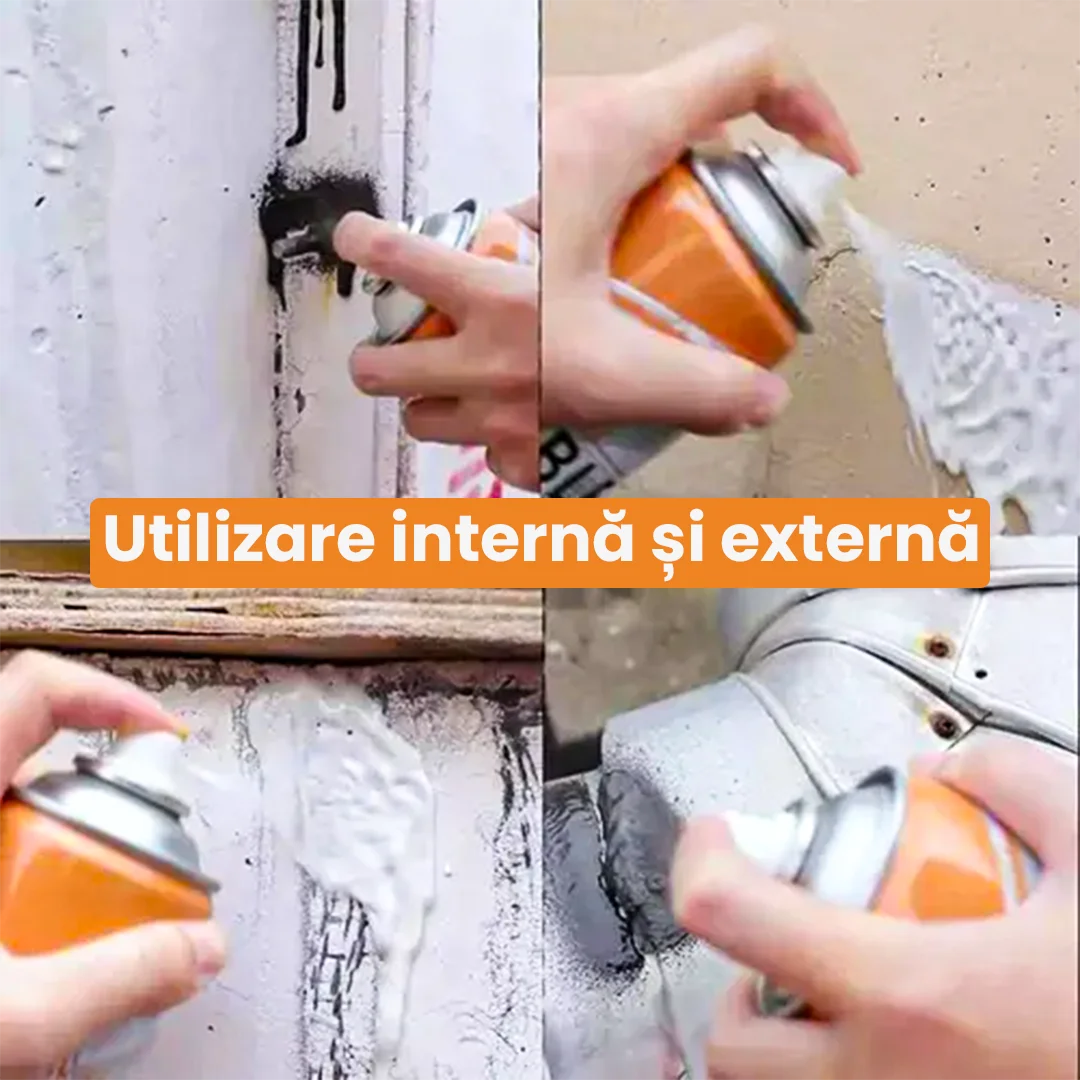 Utilizare internă și externă