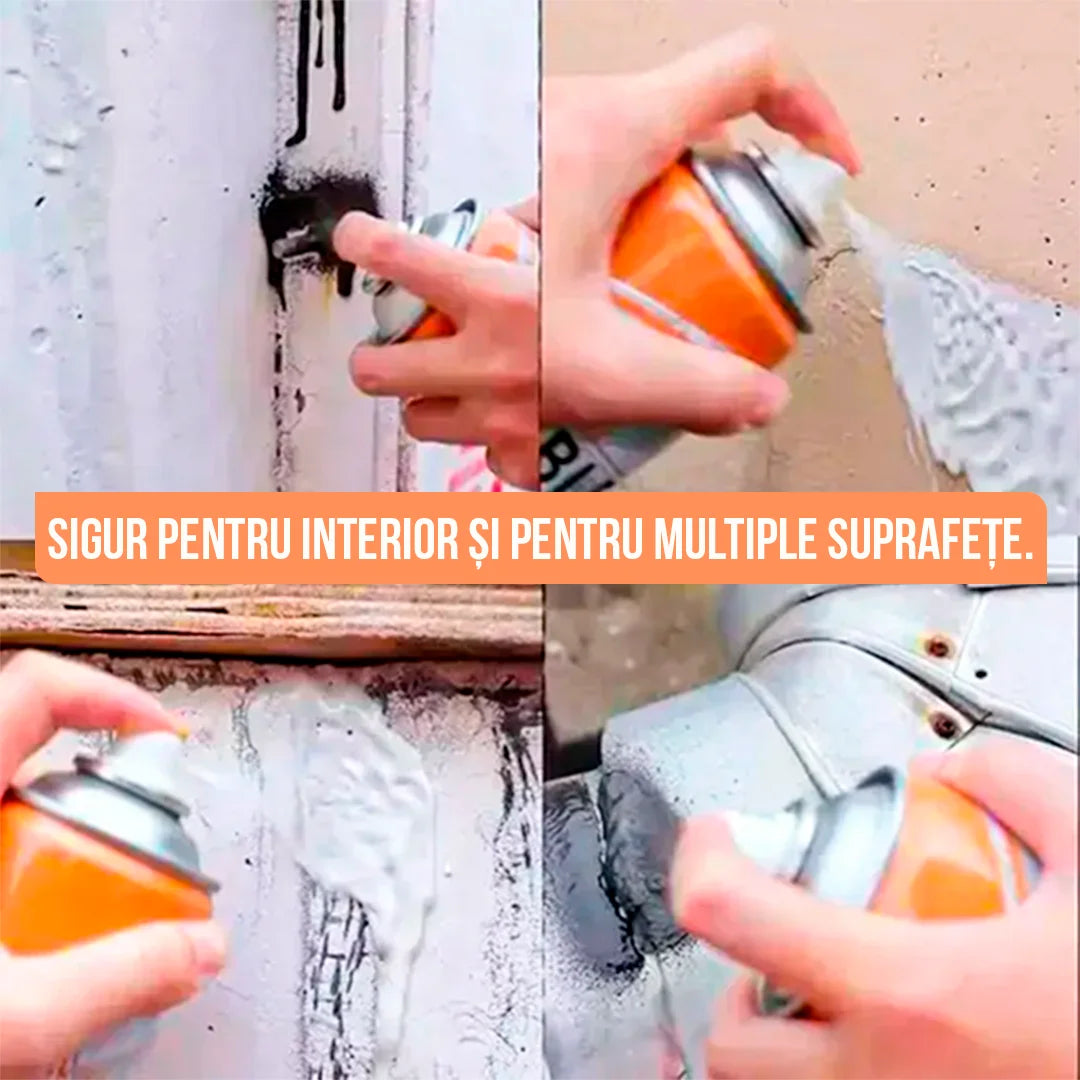 SIGUR PENTRU INTERIOR ȘI PENTRU MULTIPLE SUPRAFEȚE.